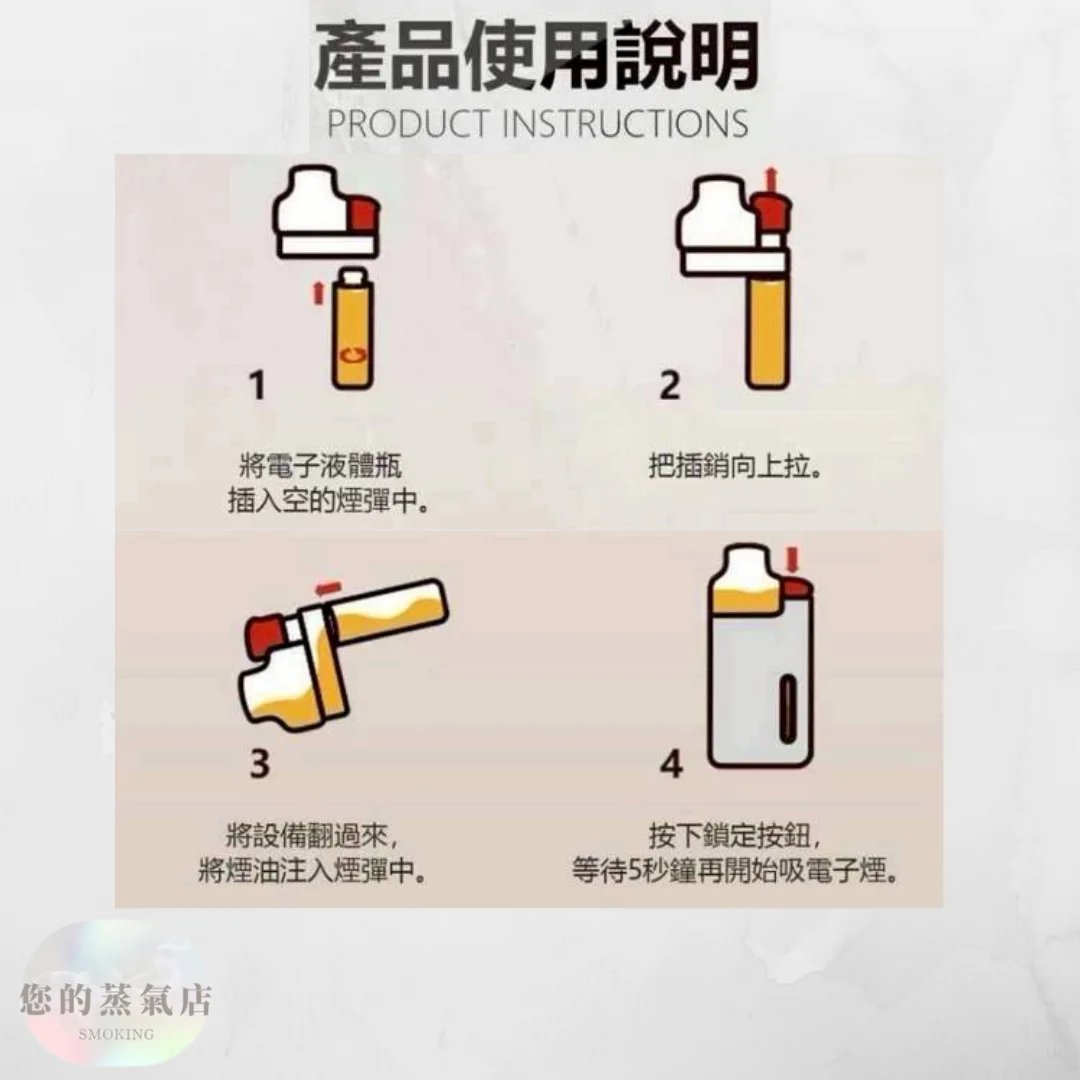 產品使用說明
PRODUCT INSTRUCTIONS

1

將電子液體瓶
插入空的煙彈中。

2

把插銷向上拉。

3

將設備翻過來，
將煙油注入煙彈中。

4

按下鎖定按鈕，
等待5秒鐘再開始吸電子煙。

您的蒸氣店
SMOKING